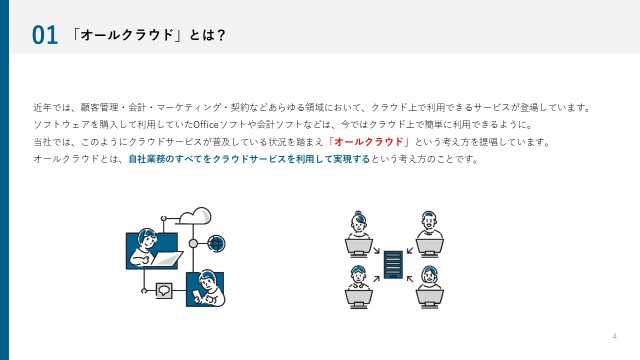 01 「オールクラウド」とは？

近年では、顧客管理・会計・マーケティング・契約などあらゆる領域において、クラウド上で利用できるサービスが登場しています。
ソフトウェアを購入して利用していたOfficeソフトや会計ソフトなどは、今ではクラウド上で簡単に利用できるように。
当社では、このようにクラウドサービスが普及している状況を踏まえ「オールクラウド」という考え方を提唱しています。
オールクラウドとは、自社業務のすべてをクラウドサービスを利用して実現するという考え方のことです。

4